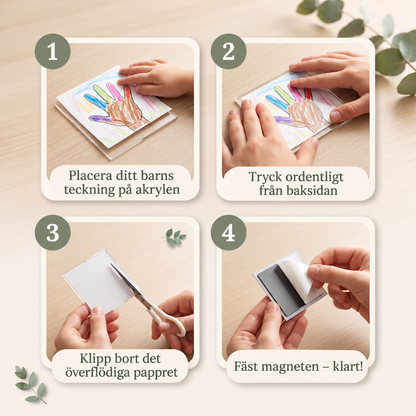 1

Placera ditt barns teckning på akrylen

2

Tryck ordentligt från baksidan

3

Klipp bort det överflödiga pappret

4

Fäst magneten – klart!